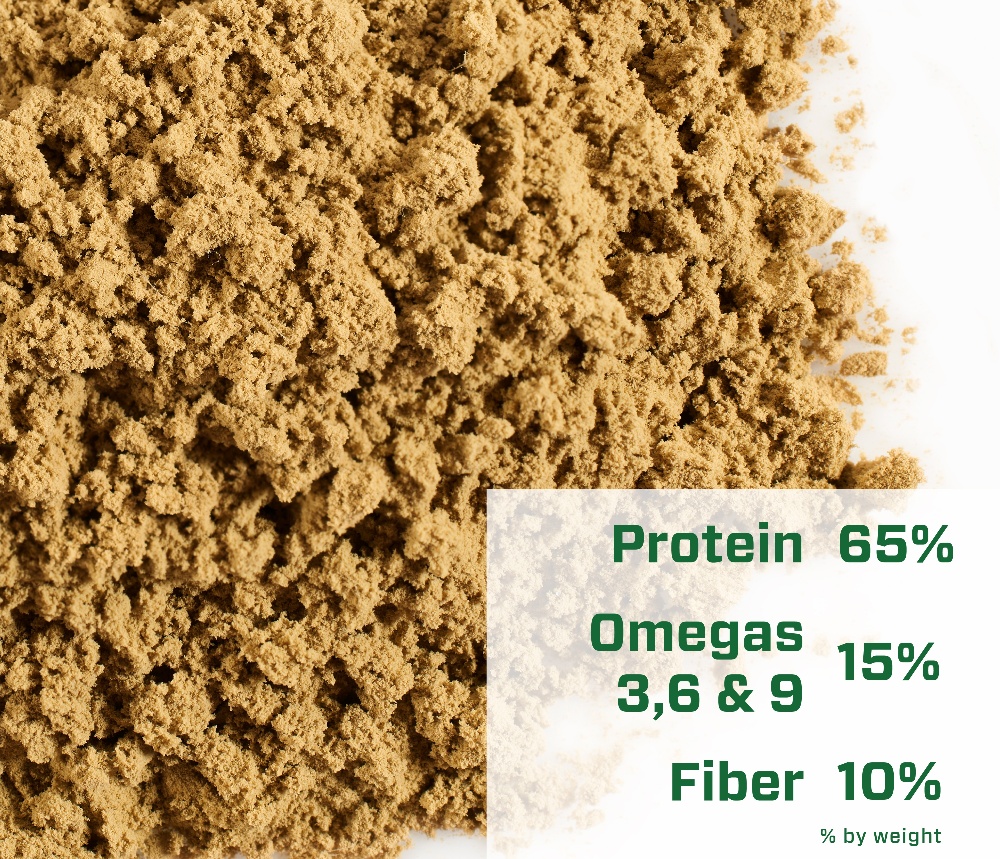 Protein 65%

Omegas 3,6 & 9 15%

Fiber 10%

% by weight